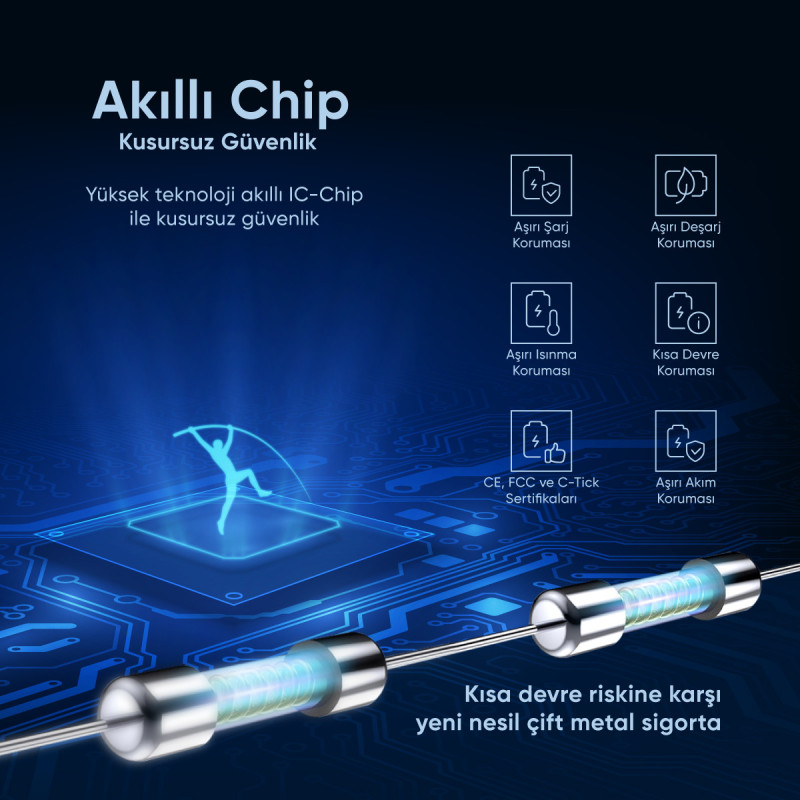 Akıllı Chip
Kusursuz Güvenlik

Yüksek teknoloji akıllı IC-Chip ile kusursuz güvenlik

Aşırı Şarj Koruması

Aşırı Deşarj Koruması

Aşırı Isınma Koruması

Kısa Devre Koruması

CE, FCC ve C-Tick Sertifikaları

Aşırı Akım Koruması

Kısa devre riskine karşı yeni nesil çift metal sigorta